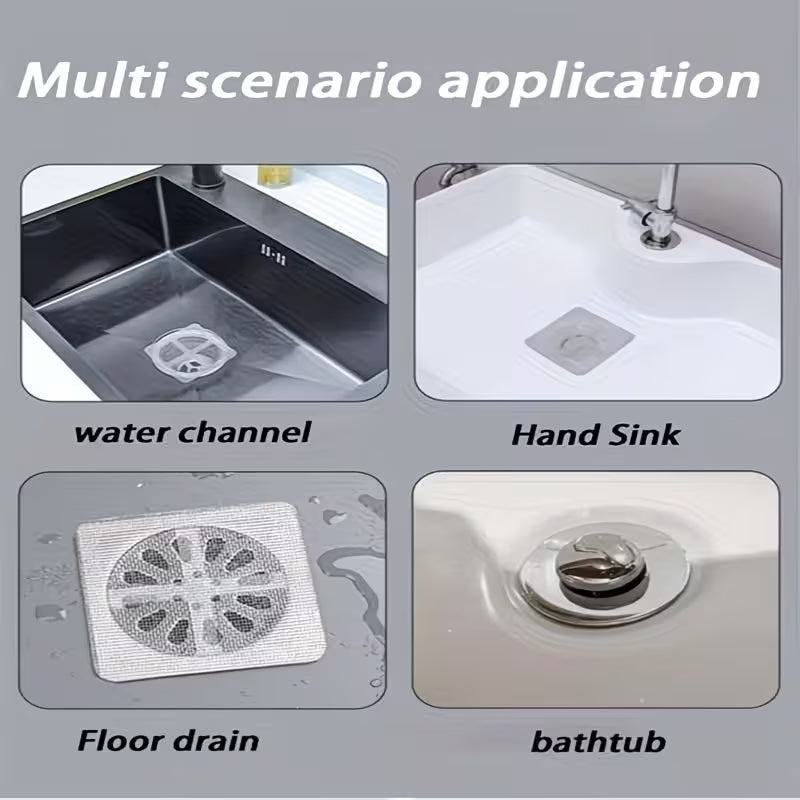 Multi scenario application

water channel

Hand Sink

Floor drain

bathtub