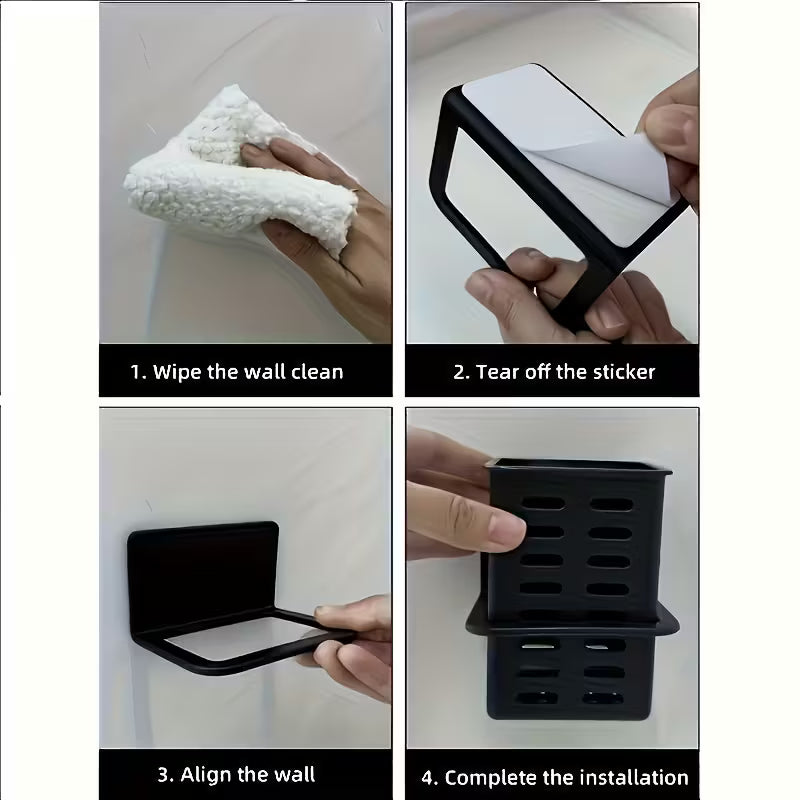 1. Wipe the wall clean

2. Tear off the sticker

3. Align the wall

4. Complete the installation